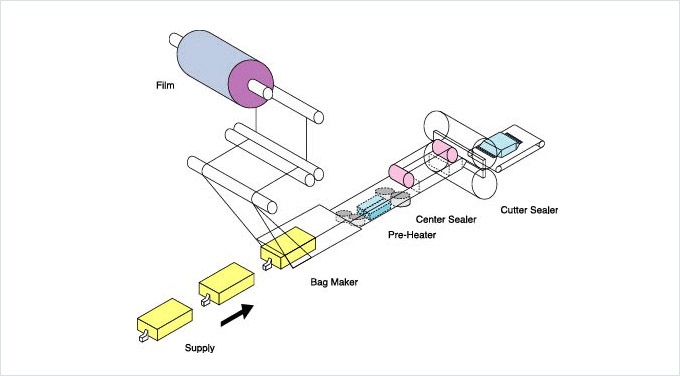 Film

Cutter Sealer

Center Sealer

Pre-Heater

Bag Maker

Supply